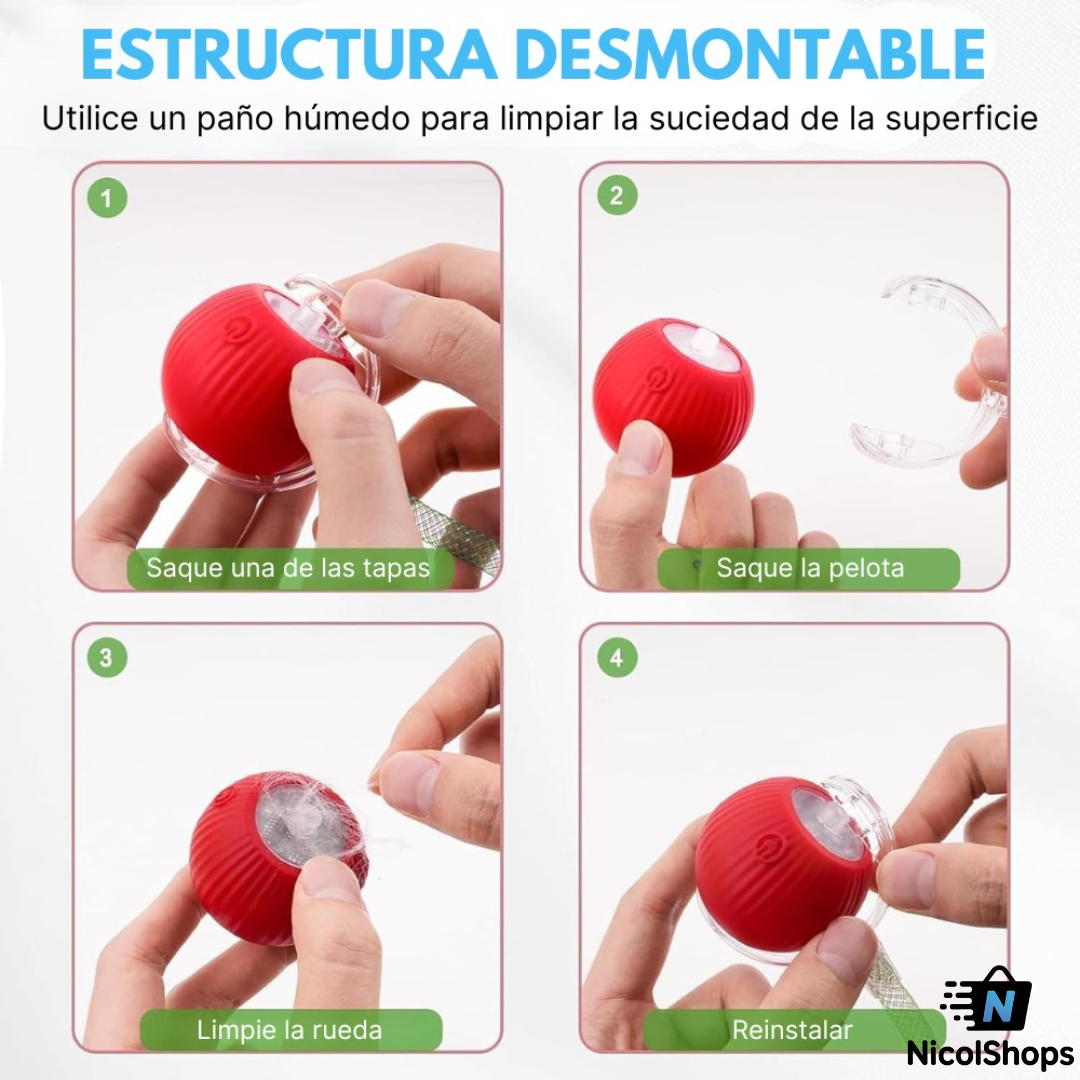 ESTRUCTURA DESMONTABLE

Utilice un paño húmedo para limpiar la suciedad de la superficie

1
Saque una de las tapas

2
Saque la pelota

3
Limpie la rueda

4
Reinstalar

N
NicolShops