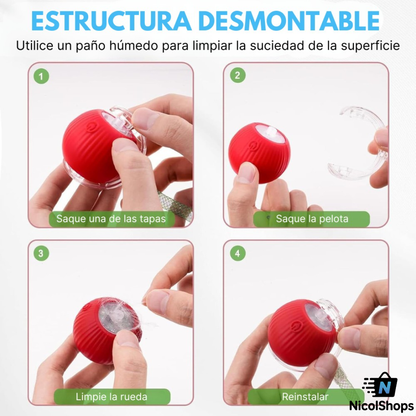 ESTRUCTURA DESMONTABLE

Utilice un paño húmedo para limpiar la suciedad de la superficie

1
Saque una de las tapas

2
Saque la pelota

3
Limpie la rueda

4
Reinstalar

N
NicolShops